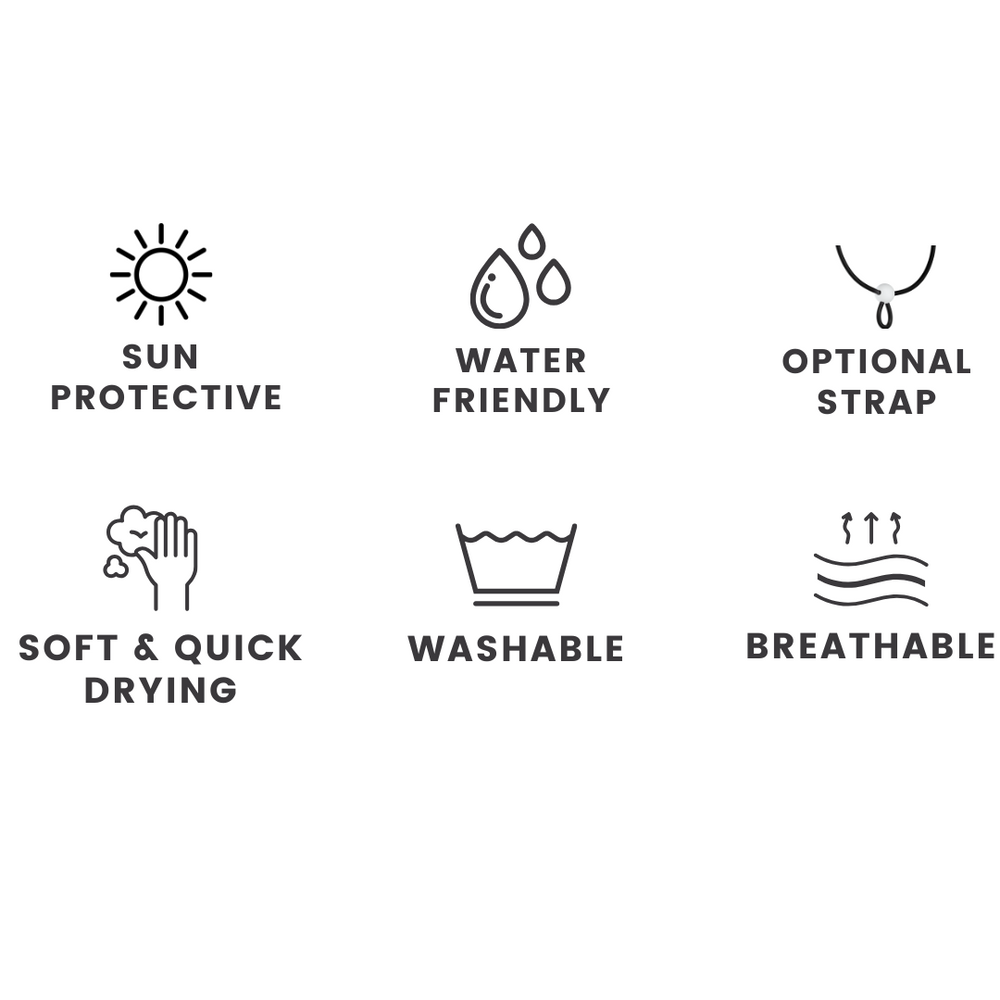 SUN PROTECTIVE

WATER FRIENDLY

OPTIONAL STRAP

SOFT & QUICK DRYING

WASHABLE

BREATHABLE